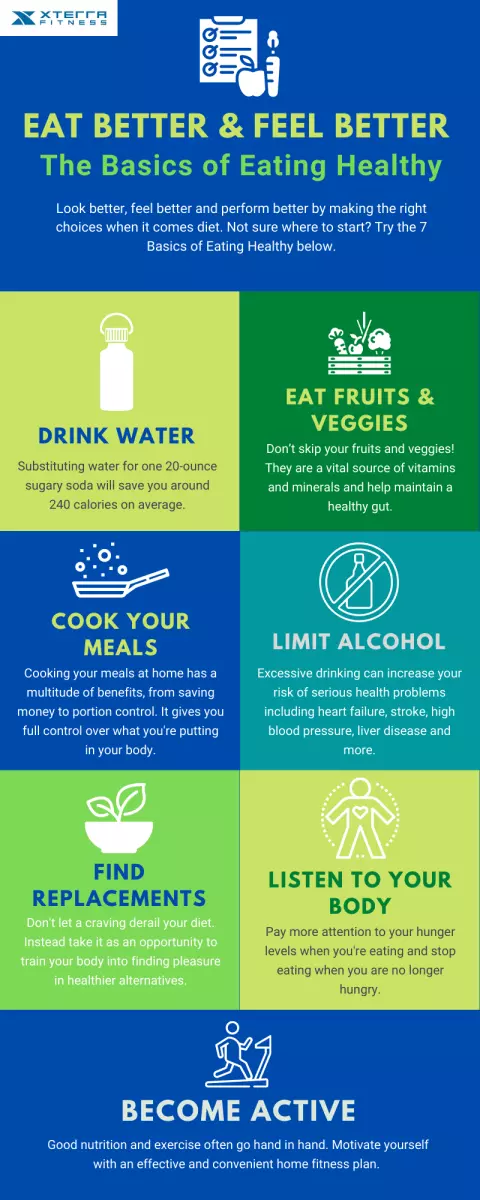 XTERRA FITNESS

EAT BETTER & FEEL BETTER

The Basics of Eating Healthy

Look better, feel better and perform better by making the right choices when it comes diet. Not sure where to start? Try the 7 Basics of Eating Healthy below.

DRINK WATER

Substituting water for one 20-ounce sugary soda will save you around 240 calories on average.

EAT FRUITS & VEGGIES

Don't skip your fruits and veggies! They are a vital source of vitamins and minerals and help maintain a healthy gut.

COOK YOUR MEALS

Cooking your meals at home has a multitude of benefits, from saving money to portion control. It gives you full control over what you're putting in your body.

LIMIT ALCOHOL

Excessive drinking can increase your risk of serious health problems including heart failure, stroke, high blood pressure, liver disease and more.

FIND REPLACEMENTS

Don't let a craving derail your diet. Instead take it as an opportunity to train your body into finding pleasure in healthier alternatives.

LISTEN TO YOUR BODY

Pay more attention to your hunger levels when you're eating and stop eating when you are no longer hungry.

BECOME ACTIVE

Good nutrition and exercise often go hand in hand. Motivate yourself with an effective and convenient home fitness plan.